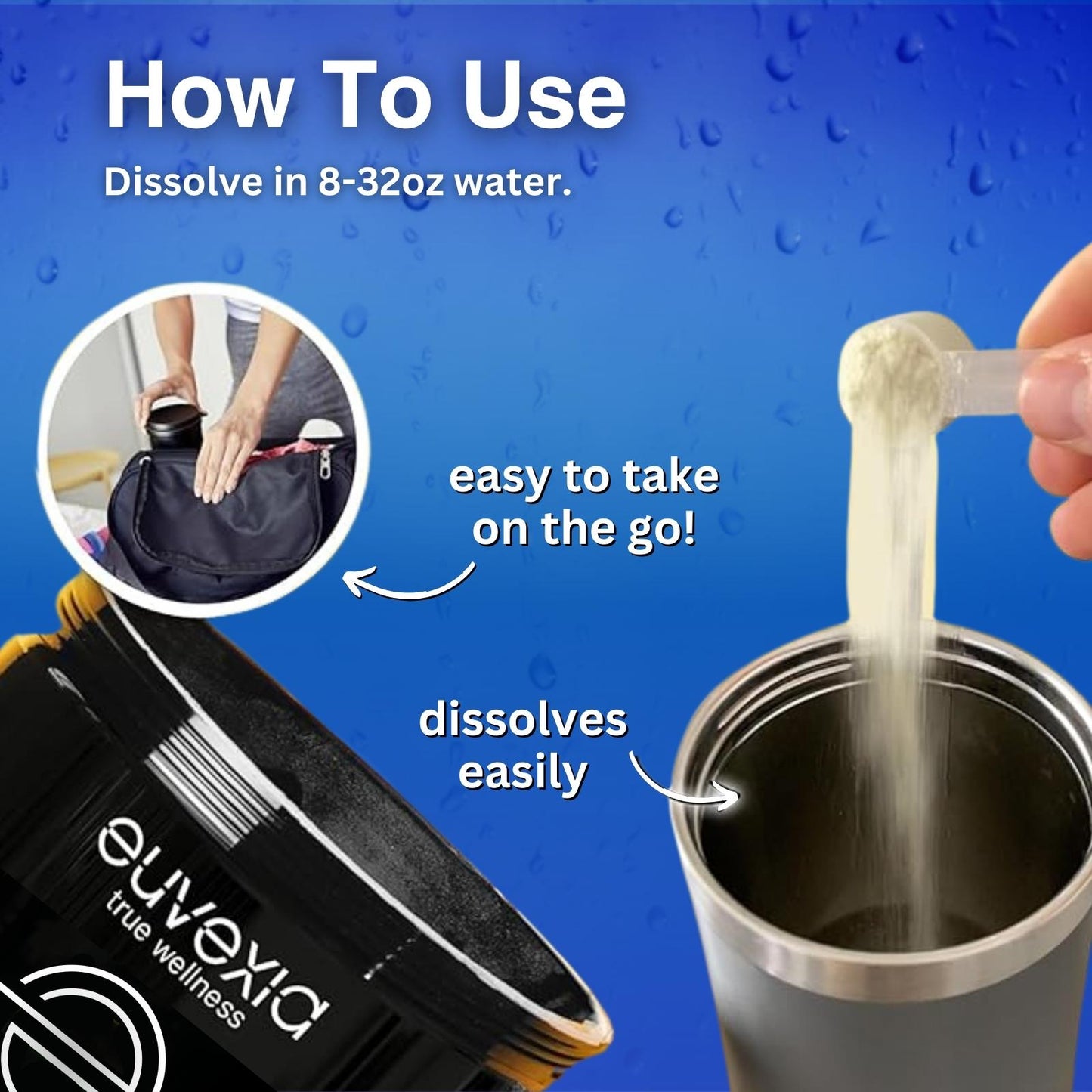 How To Use

Dissolve in 8-32oz water.

easy to take on the go!

dissolves easily

euvexia
true wellness